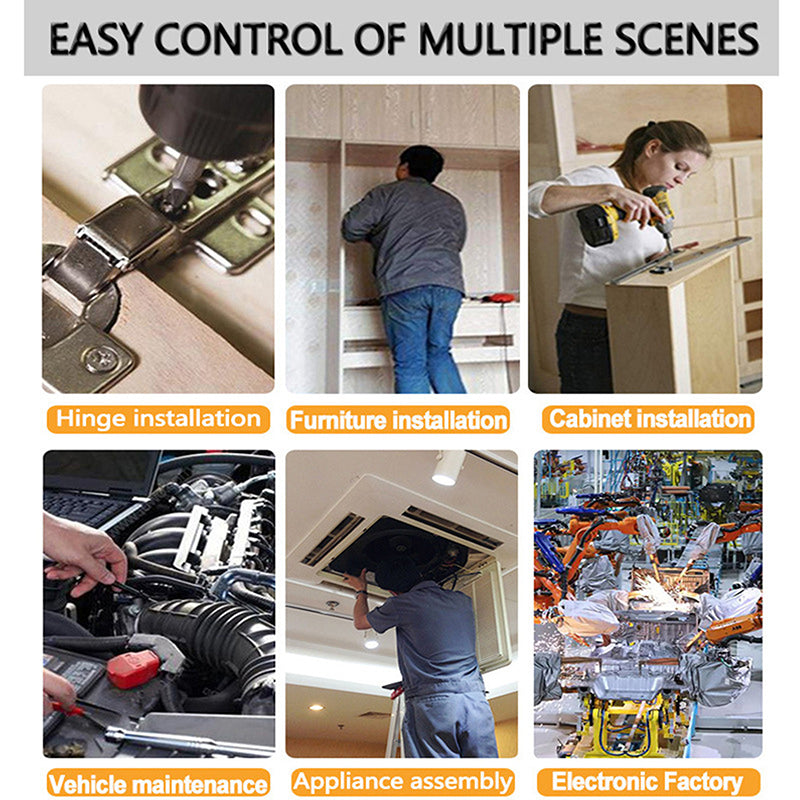 EASY CONTROL OF MULTIPLE SCENES

Hinge installation

Furniture installation

Cabinet installation

Vehicle maintenance

Appliance assembly

Electronic Factory