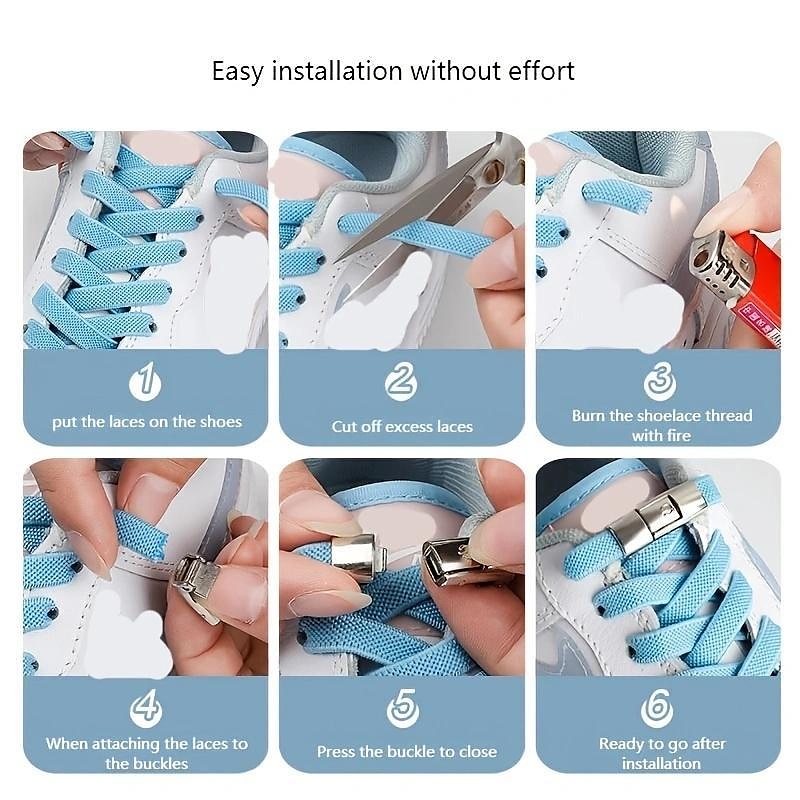 Easy installation without effort

1
put the laces on the shoes

2
Cut off excess laces

3
Burn the shoelace thread with fire

4
When attaching the laces to the buckles

5
Press the buckle to close

6
Ready to go after installation