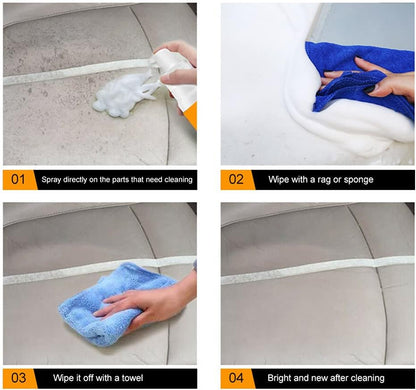 01 Spray directly on the parts that need cleaning

02 Wipe with a rag or sponge

03 Wipe it off with a towel

04 Bright and new after cleaning