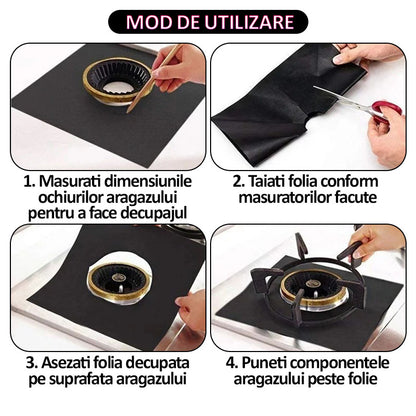 MOD DE UTILIZARE

1. Masurati dimensiunile ochiurilor aragazului pentru a face decupajul

2. Taiati folia conform masuratorilor facute

3. Asezati folia decupata pe suprafata aragazului

4. Puneti componentele aragazului peste folie